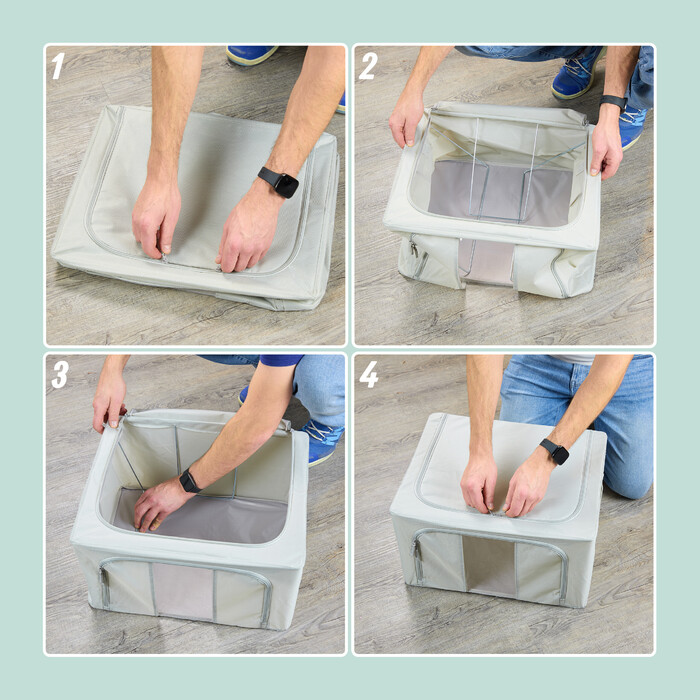 1

2

3

4